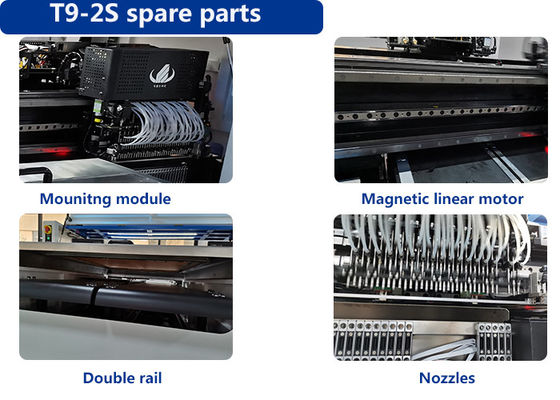 T9-2S spare parts

Mounitng module

Magnetic linear motor

Double rail

Nozzles